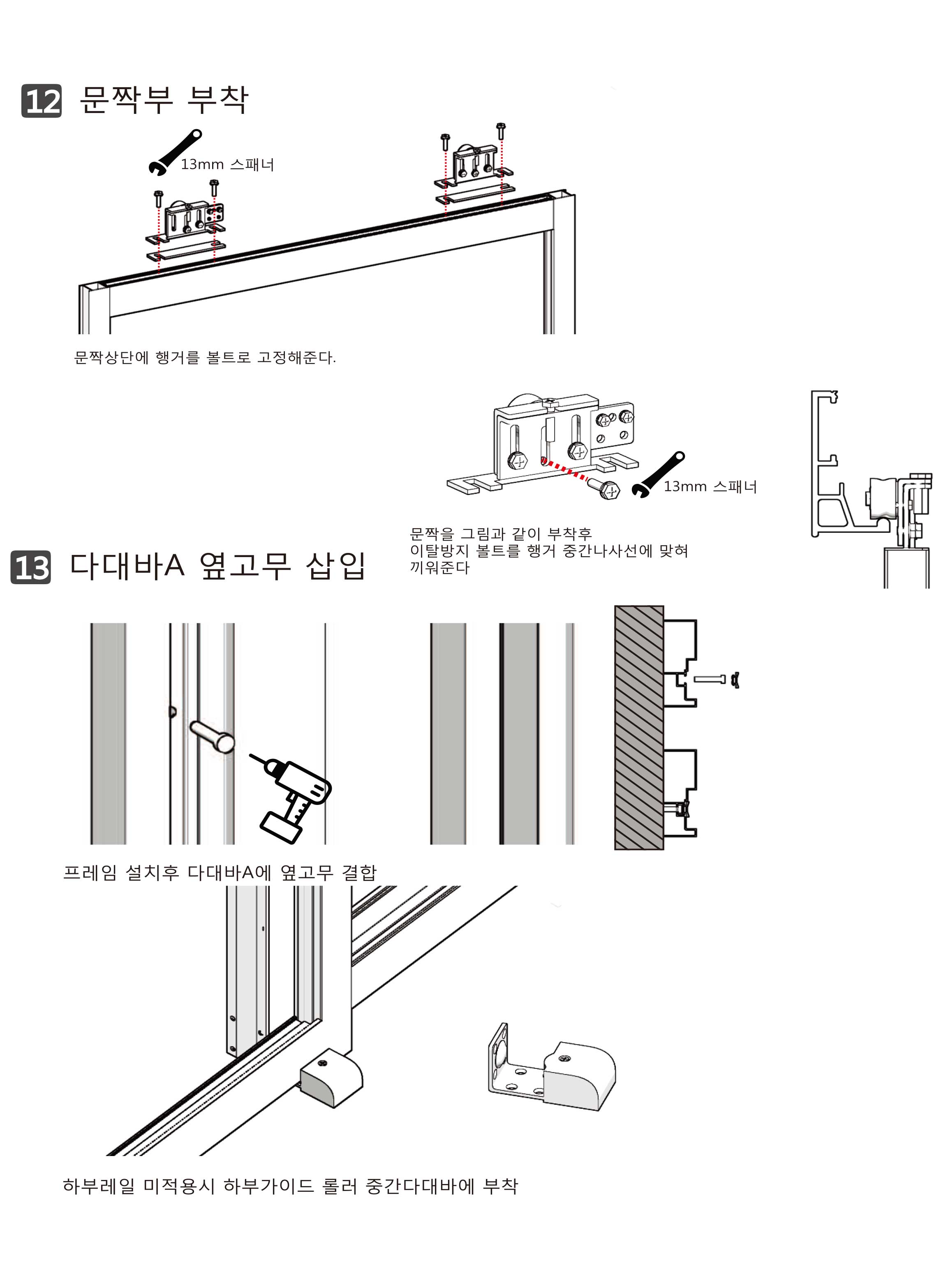 12 문짝부 부착

13mm 스패너

문짝상단에 행거를 볼트로 고정해준다.

13mm 스패너

문짝을 그림과 같이 부착후
이탈방지 볼트를 행거 중간나사선에 맞혀
끼워준다

13 다대바A 옆고무 삽입

프레임 설치후 다대바A에 옆고무 결합

하부레일 미적용시 하부가이드 롤러 중간다대바에 부착