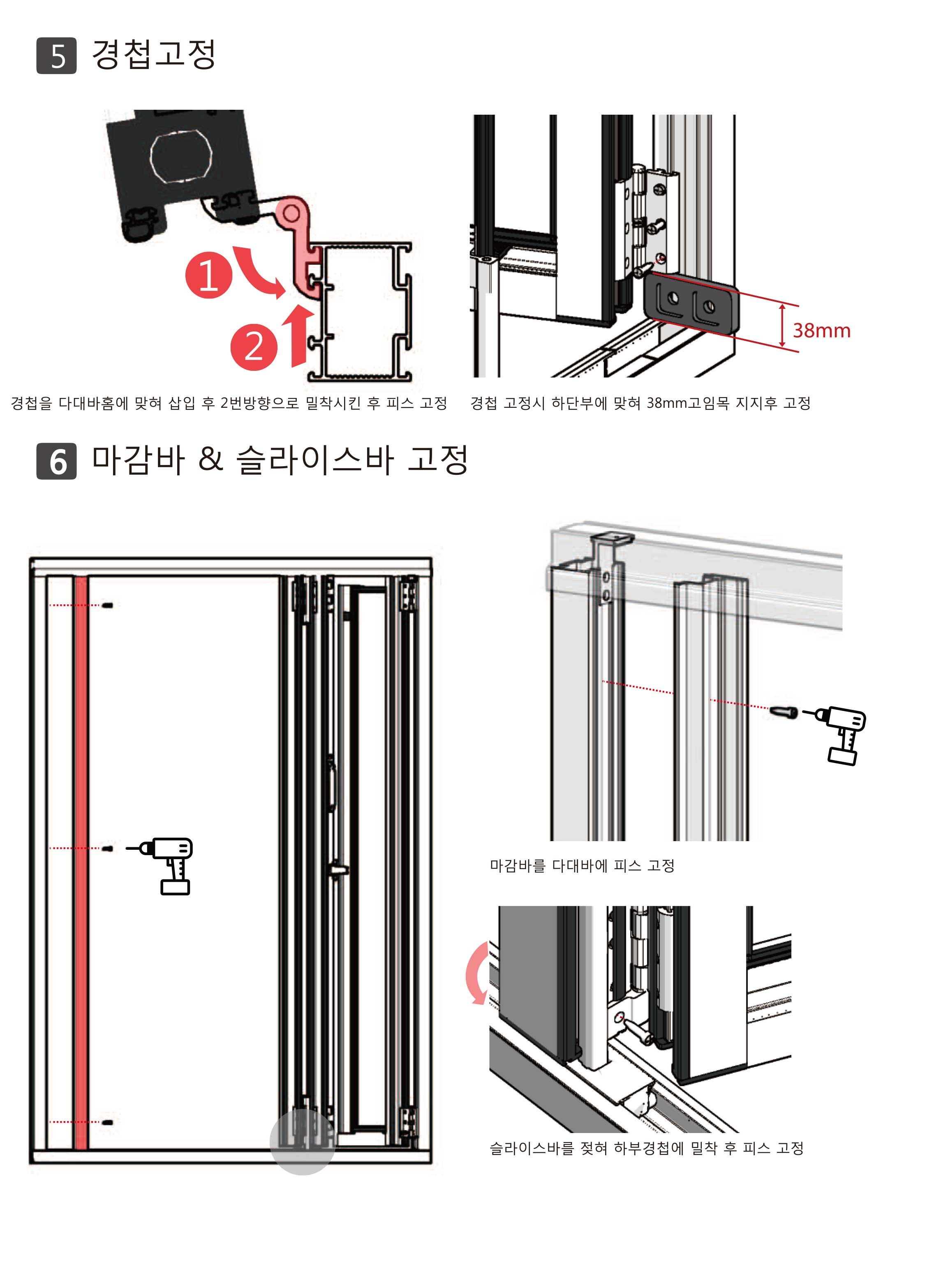 5 경첩고정

1

2

38mm

경첩을 다대바홈에 맞혀 삽입 후 2번방향으로 밀착시킨 후 피스 고정

경첩 고정시 하단부에 맞혀 38mm고임목 지지후 고정

6 마감바 & 슬라이스바 고정

마감바를 다대바에 피스 고정

슬라이스바를 젖혀 하부경첩에 밀착 후 피스 고정