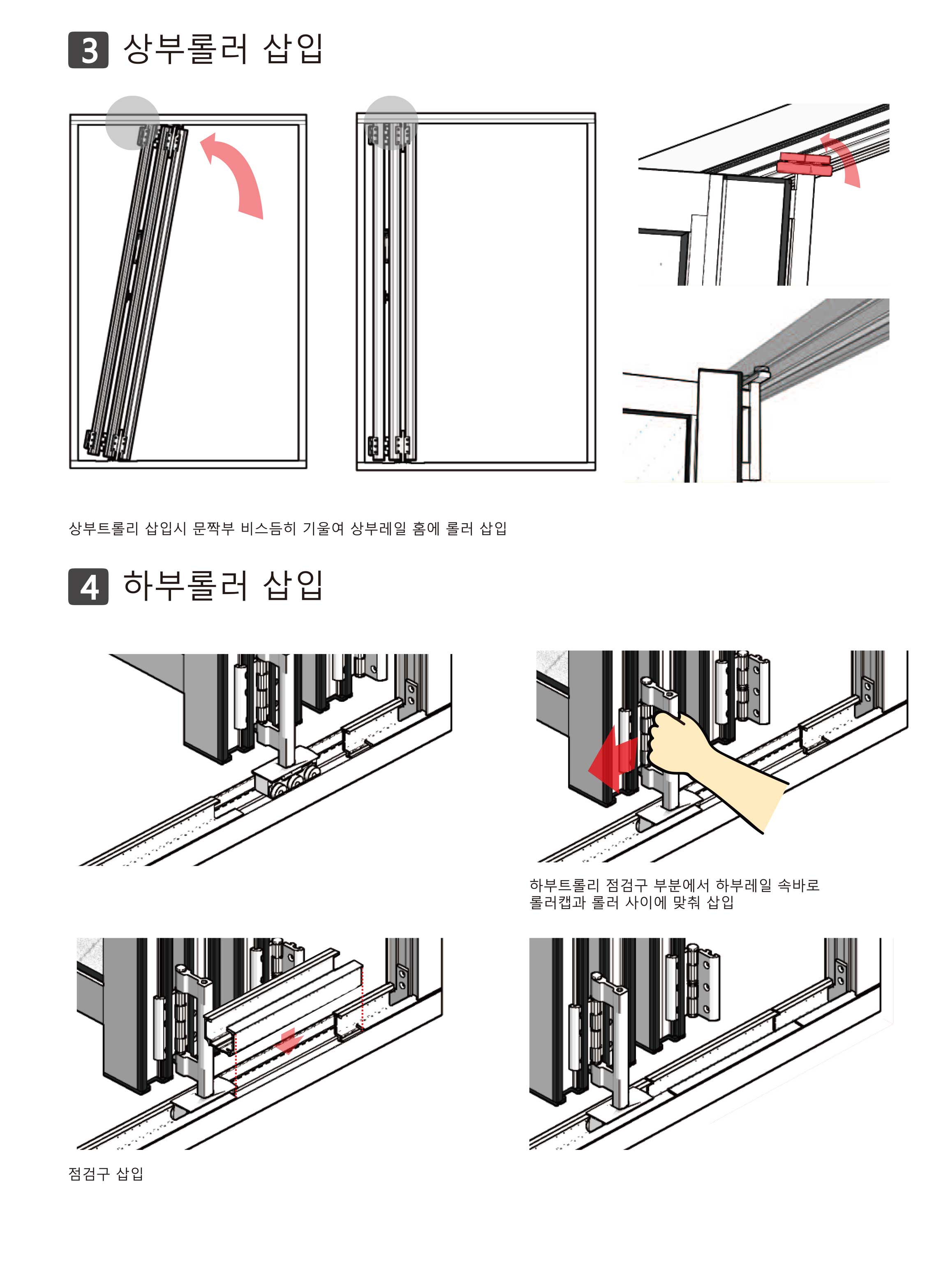 3 상부롤러 삽입

상부트롤리 삽입시 문짝부 비스듬히 기울여 상부레일 홈에 롤러 삽입

4 하부롤러 삽입

하부트롤리 점검구 부분에서 하부레일 속바로 롤러캡과 롤러 사이에 맞춰 삽입

점검구 삽입