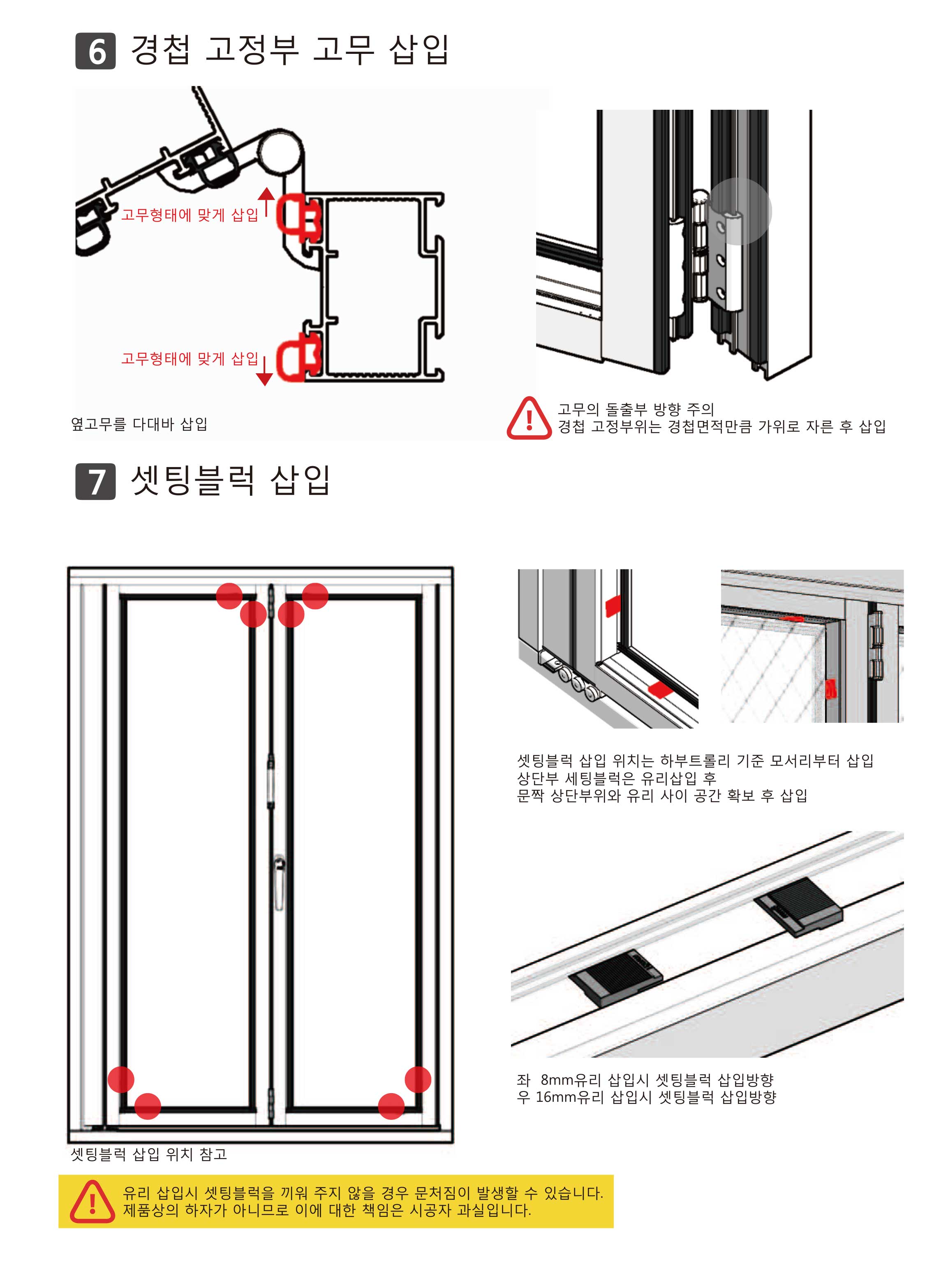 6 경첩 고정부 고무 삽입

고무형태에 맞게 삽입

고무형태에 맞게 삽입

옆고무를 다대바 삽입

고무의 돌출부 방향 주의
경첩 고정부위는 경첩면적만큼 가위로 자른 후 삽입

7 셋팅블럭 삽입

셋팅블럭 삽입 위치는 하부트롤리 기준 모서리부터 삽입
상단부 세팅블럭은 유리삽입 후
문짝 상단부위와 유리 사이 공간 확보 후 삽입

좌 8mm유리 삽입시 셋팅블럭 삽입방향
우 16mm유리 삽입시 셋팅블럭 삽입방향

셋팅블럭 삽입 위치 참고

유리 삽입시 셋팅블럭을 끼워 주지 않을 경우 문처짐이 발생할 수 있습니다.
제품상의 하자가 아니므로 이에 대한 책임은 시공자 과실입니다.