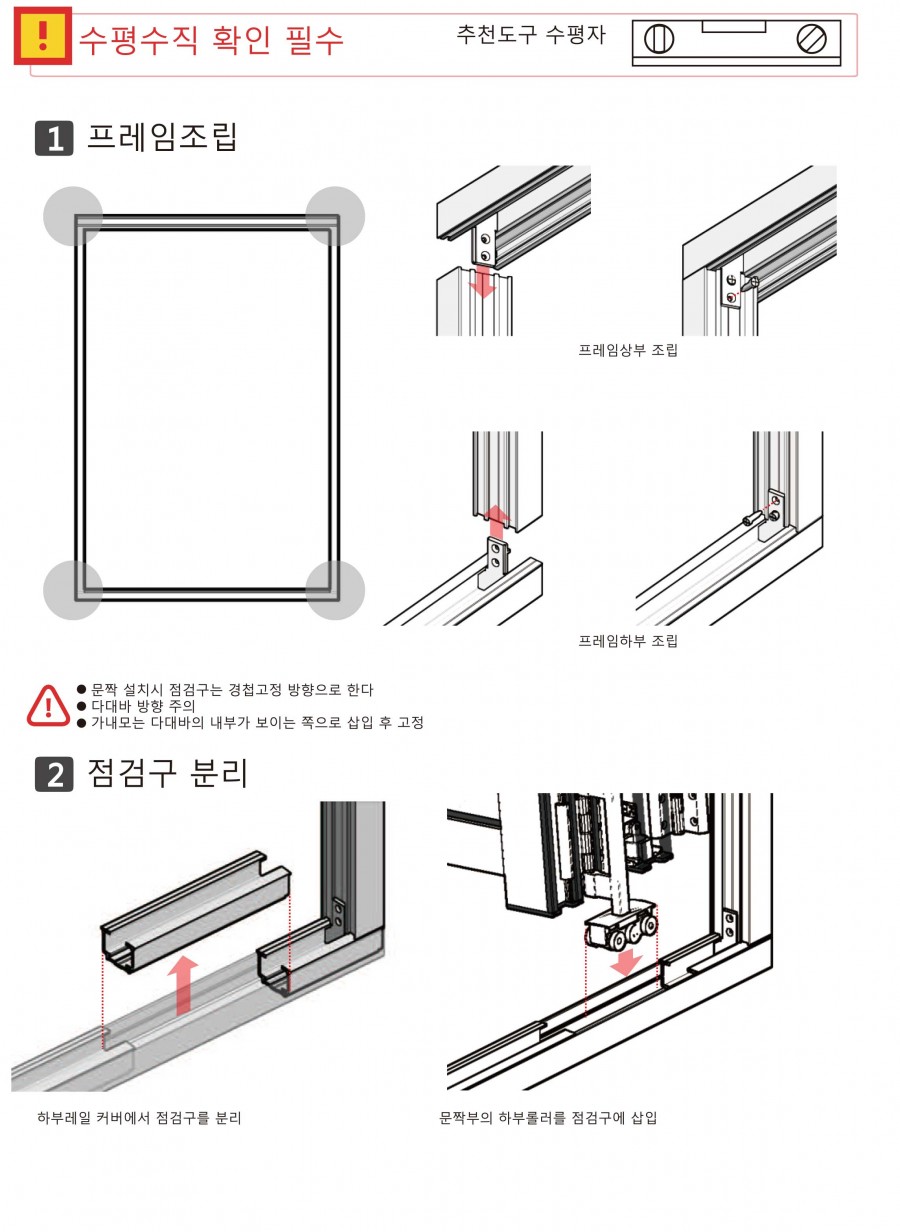 !
수평수직 확인 필수

추천도구 수평자

1 프레임조립

프레임상부 조립

프레임하부 조립

● 문짝 설치시 점검구는 경첩고정 방향으로 한다
● 다대바 방향 주의
● 가내모는 다대바의 내부가 보이는 쪽으로 삽입 후 고정

2 점검구 분리

하부레일 커버에서 점검구를 분리

문짝부의 하부롤러를 점검구에 삽입