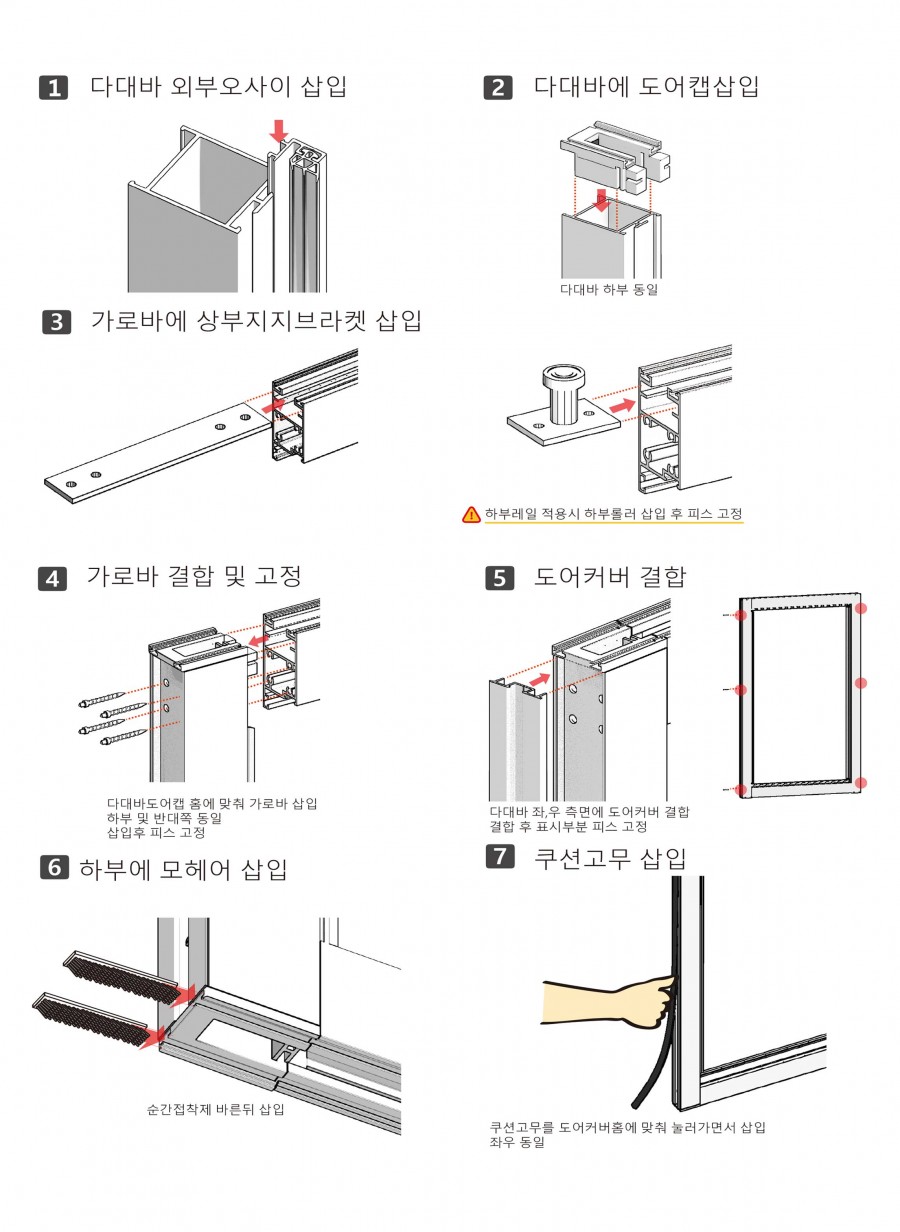 1 다대바 외부오사이 삽입

2 다대바에 도어캡삽입

다대바 하부 동일

3 가로바에 상부지지브라켓 삽입

하부레일 적용시 하부롤러 삽입 후 피스 고정

4 가로바 결합 및 고정

다대바도어캡 홈에 맞춰 가로바 삽입
하부 및 반대쪽 동일
삽입후 피스 고정

5 도어커버 결합

다대바 좌,우 측면에 도어커버 결합
결합 후 표시부분 피스 고정

6 하부에 모헤어 삽입

순간접착제 바른뒤 삽입

7 쿠션고무 삽입

쿠션고무를 도어커버홈에 맞춰 눌러가면서 삽입
좌우 동일